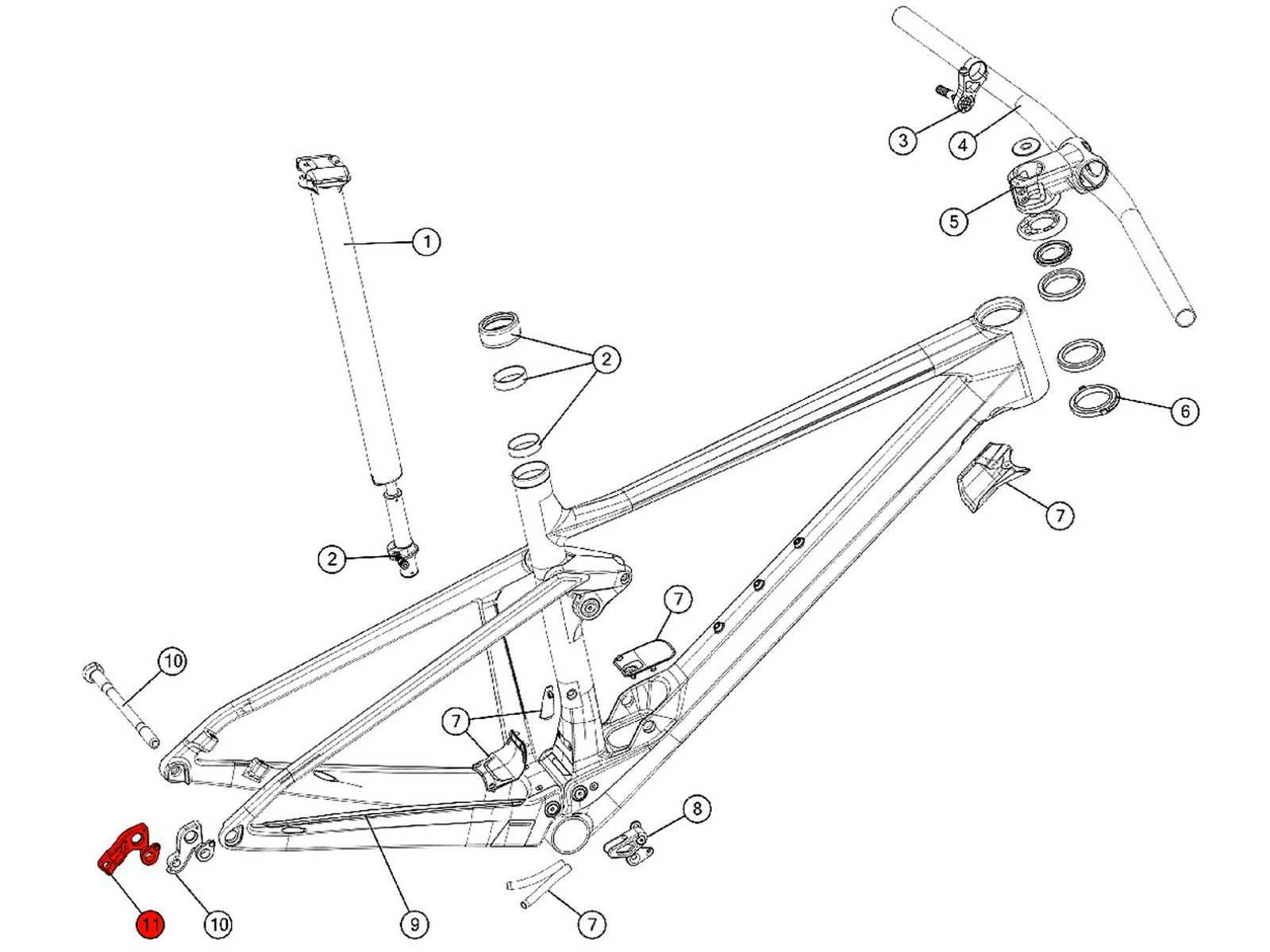 3
4
5
1
2
6
7
2
7
10
7
8
11
10
9
7