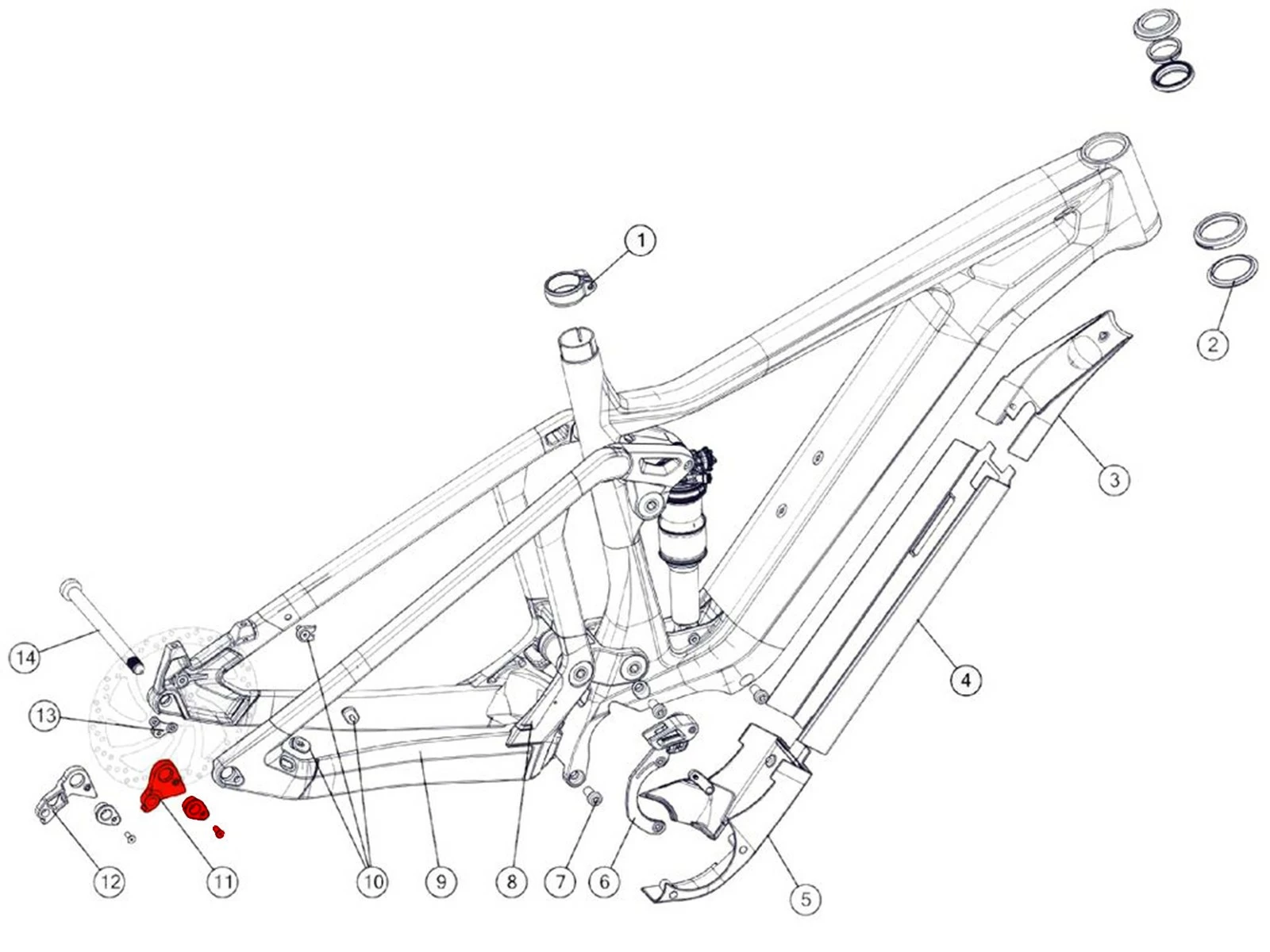 1
2
3
4
14
13
12
11
10
9
8
7
6
5